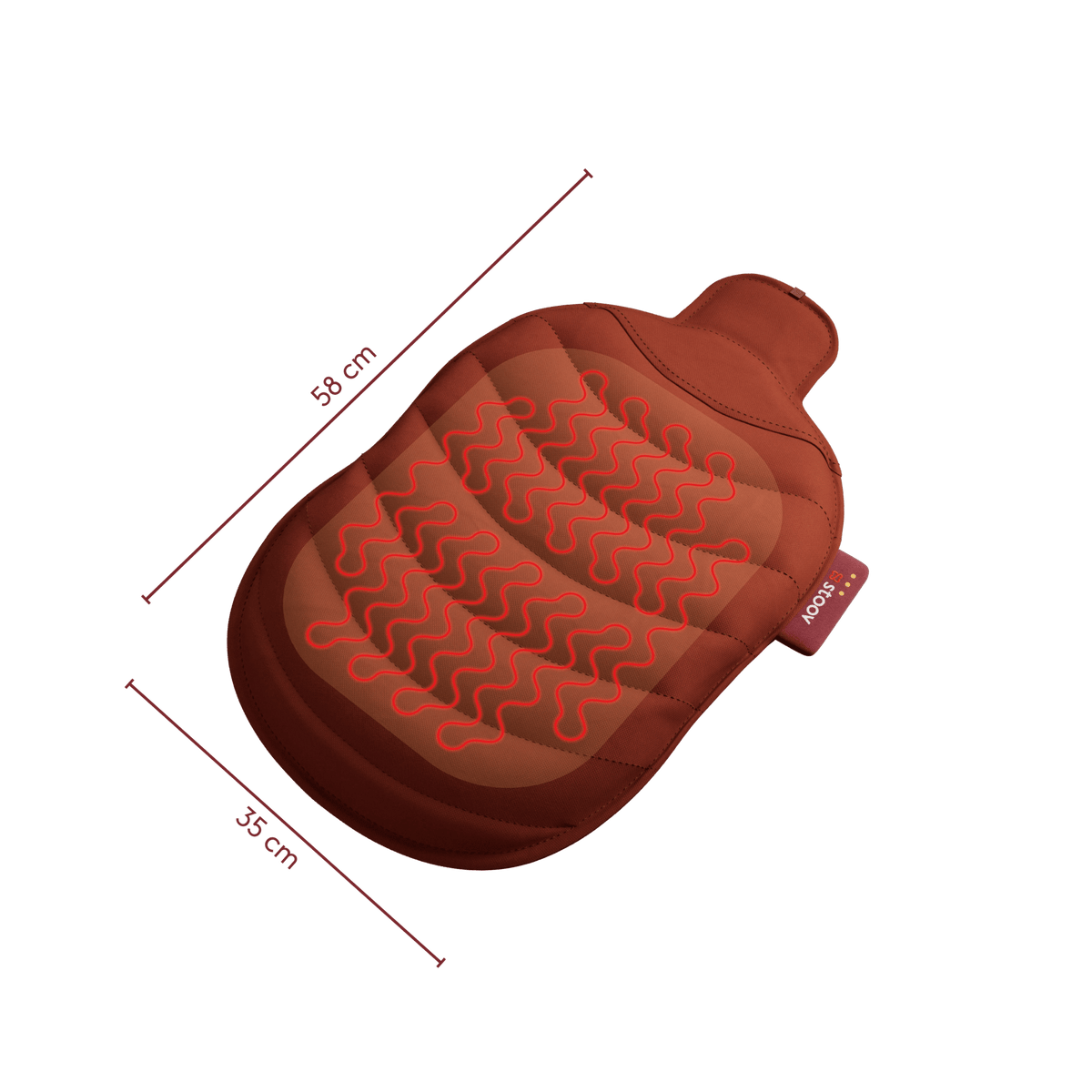 58 cm

35 cm

stoov